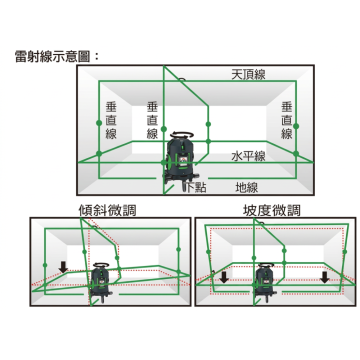 雷射線示意圖：

天頂線

垂直線

垂直線

垂直線

水平線

下點

地線

傾斜微調

坡度微調